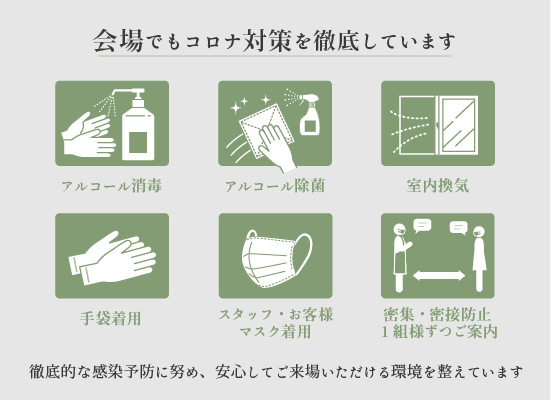 会場でもコロナ対策を徹底しています

アルコール消毒

アルコール除菌

室内換気

手袋着用

スタッフ・お客様
マスク着用

密集・密接防止
1組様ずつご案内

徹底的な感染予防に努め、安心してご来場いただける環境を整えています